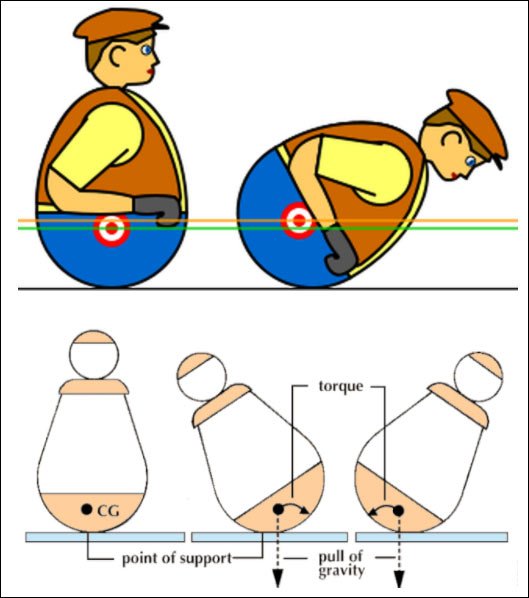 torque

CG

point of support

pull of gravity